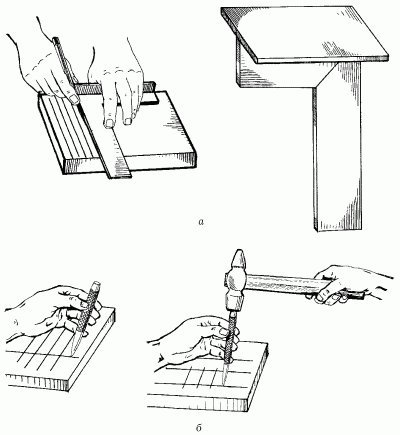 а

б