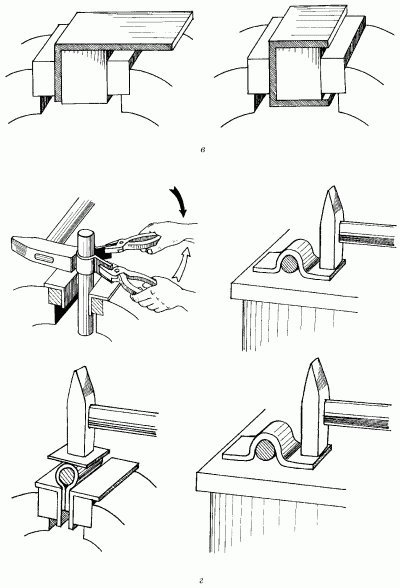 в

г