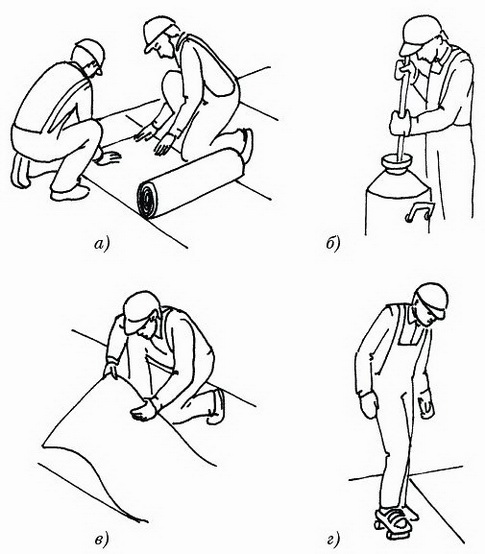 а)

б)

в)

г)